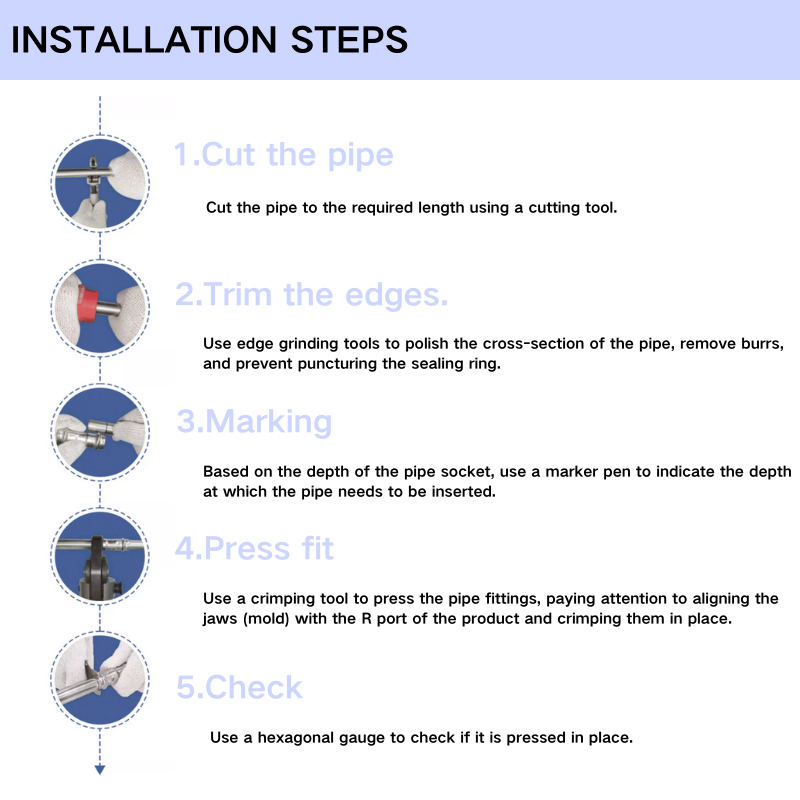 INSTALLATION STEPS

1.Cut the pipe

Cut the pipe to the required length using a cutting tool.

2.Trim the edges.

Use edge grinding tools to polish the cross-section of the pipe, remove burrs, and prevent puncturing the sealing ring.

3.Marking

Based on the depth of the pipe socket, use a marker pen to indicate the depth at which the pipe needs to be inserted.

4.Press fit

Use a crimping tool to press the pipe fittings, paying attention to aligning the jaws (mold) with the R port of the product and crimping them in place.

5.Check

Use a hexagonal gauge to check if it is pressed in place.