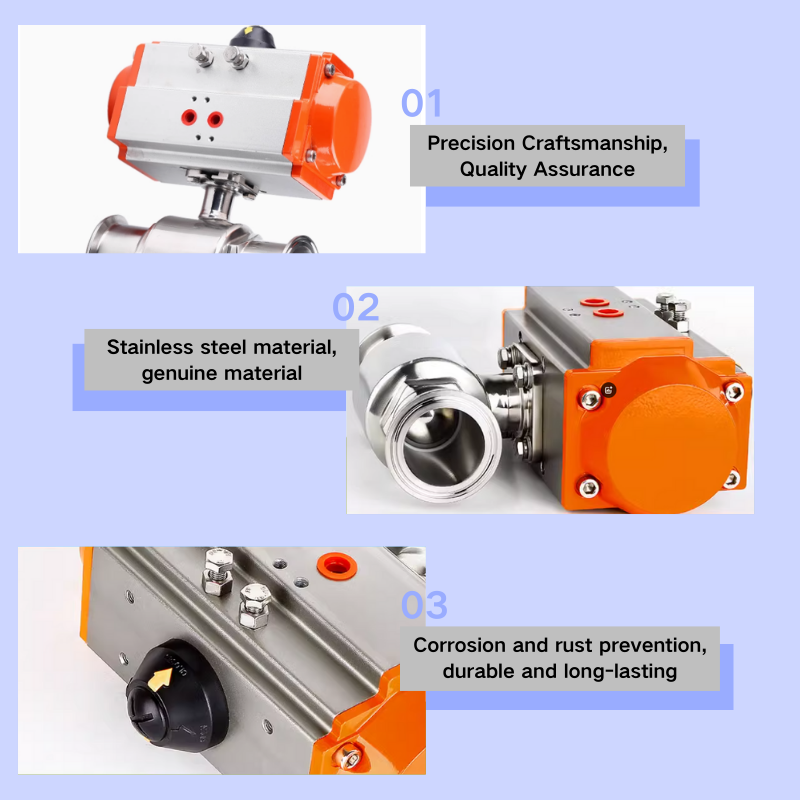 01

Precision Craftsmanship, Quality Assurance

02

Stainless steel material, genuine material

03

Corrosion and rust prevention, durable and long-lasting